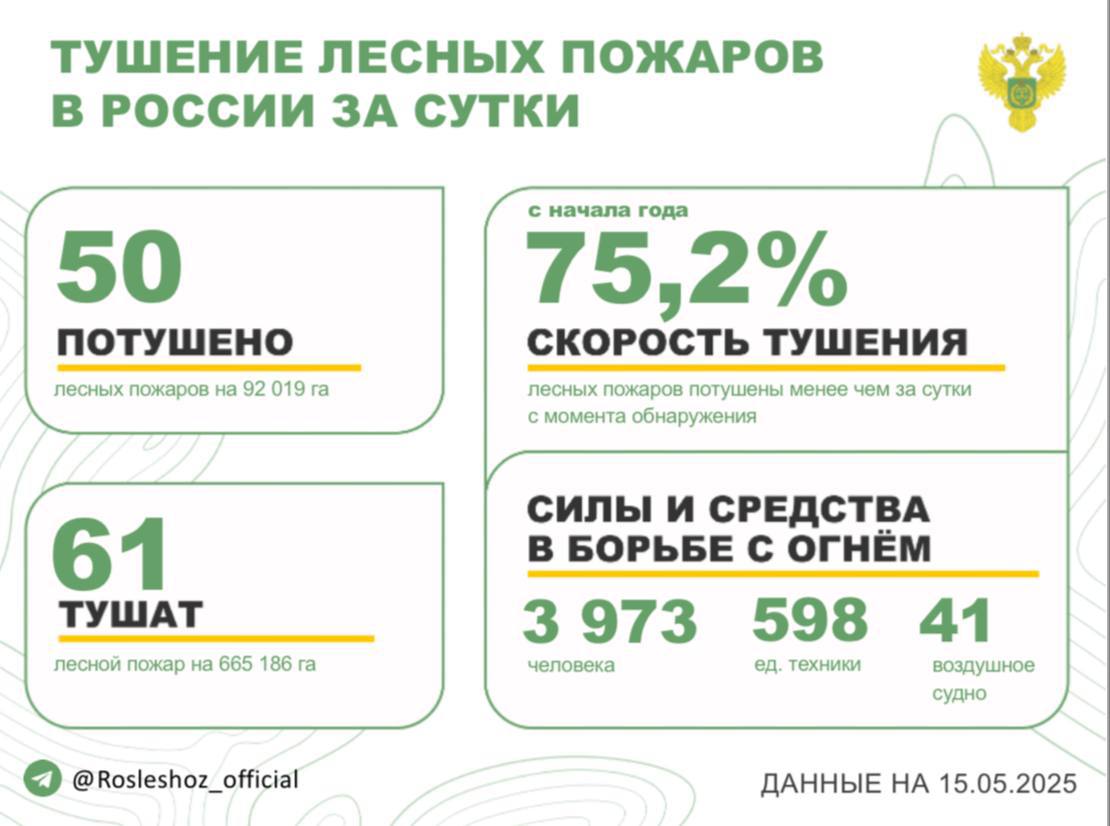 ТУШЕНИЕ ЛЕСНЫХ ПОЖАРОВ
В РОССИИ ЗА СУТКИ

50
ПОТУШЕНО
лесных пожаров на 92 019 га

61
ТУШАТ
лесной пожар на 665 186 га

с начала года
75,2%
СКОРОСТЬ ТУШЕНИЯ
лесных пожаров потушены менее чем за сутки с момента обнаружения

СИЛЫ И СРЕДСТВА
В БОРЬБЕ С ОГНЁМ

3 973
человека

598
ед. техники

41
воздушное судно

@Rosleshoz_official

ДАННЫЕ НА 15.05.2025